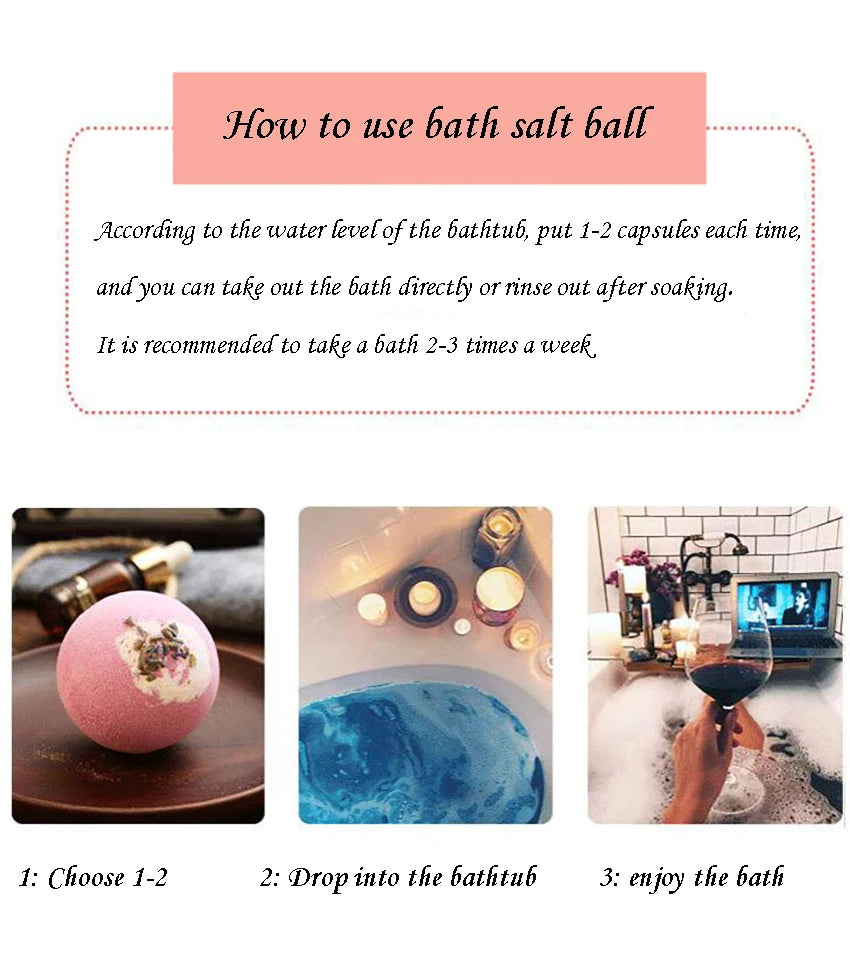 How to use bath salt ball

According to the water level of the bathtub, put 1-2 capsules each time, and you can take out the bath directly or rinse out after soaking. It is recommended to take a bath 2-3 times a week

1: Choose 1-2

2: Drop into the bathtub

3: enjoy the bath