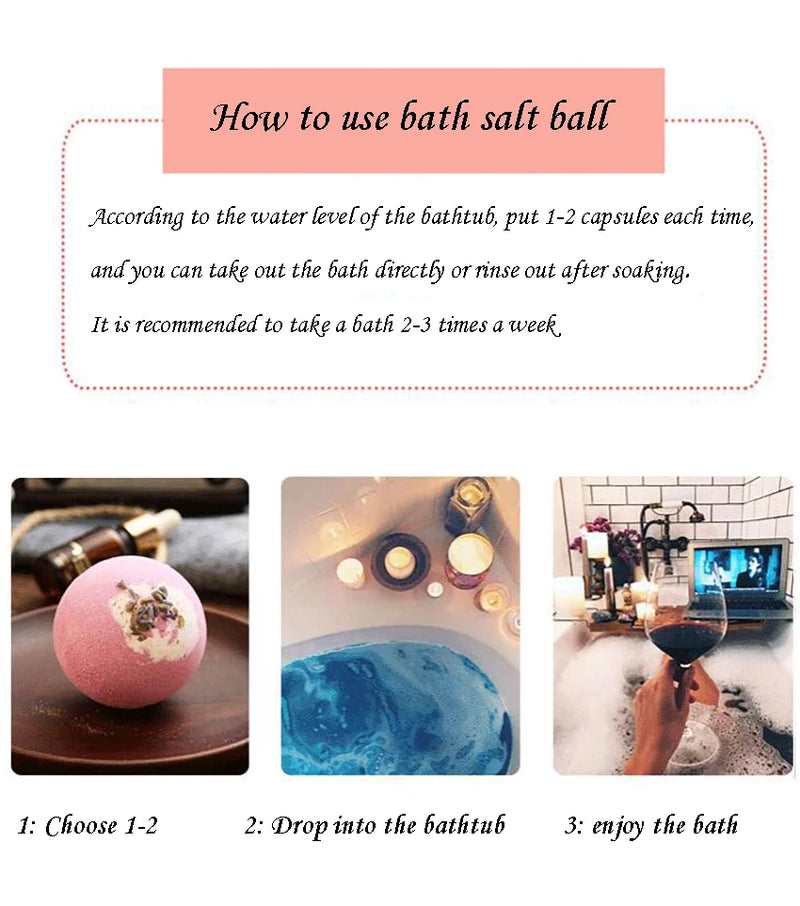 How to use bath salt ball

According to the water level of the bathtub, put 1-2 capsules each time, and you can take out the bath directly or rinse out after soaking.

It is recommended to take a bath 2-3 times a week

1: Choose 1-2

2: Drop into the bathtub

3: enjoy the bath